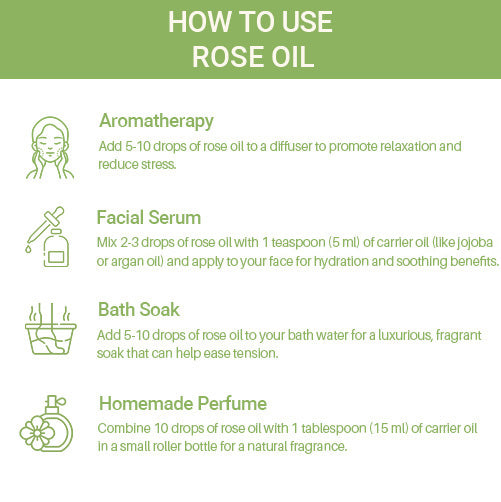 HOW TO USE
ROSE OIL

Aromatherapy
Add 5-10 drops of rose oil to a diffuser to promote relaxation and reduce stress.

Facial Serum
Mix 2-3 drops of rose oil with 1 teaspoon (5 ml) of carrier oil (like jojoba or argan oil) and apply to your face for hydration and soothing benefits.

Bath Soak
Add 5-10 drops of rose oil to your bath water for a luxurious, fragrant soak that can help ease tension.

Homemade Perfume
Combine 10 drops of rose oil with 1 tablespoon (15 ml) of carrier oil in a small roller bottle for a natural fragrance.