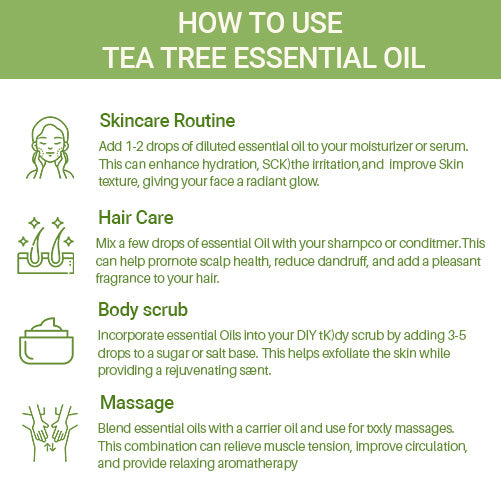 HOW TO USE
TEA TREE ESSENTIAL OIL

Skincare Routine
Add 1-2 drops of diluted essential oil to your moisturizer or serum. This can enhance hydration, SCK)the irritation,and improve Skin texture, giving your face a radiant glow.

Hair Care
Mix a few drops of essential Oil with your sharnpco or conditmer.This can help prornote scalp health, reduce dandruff, and add a pleasant fragrance to your hair.

Body scrub
Incorporate essential Oils into your DIY tK)dy scrub by adding 3-5 drops to a sugar or salt base. This helps exfoliate the skin while providing a rejuvenating sænt.

Massage
Blend essential oils with a carrier oil and use for txxly massages. This combination can relieve muscle tension, improve circulation, and provide relaxing aromatherapy