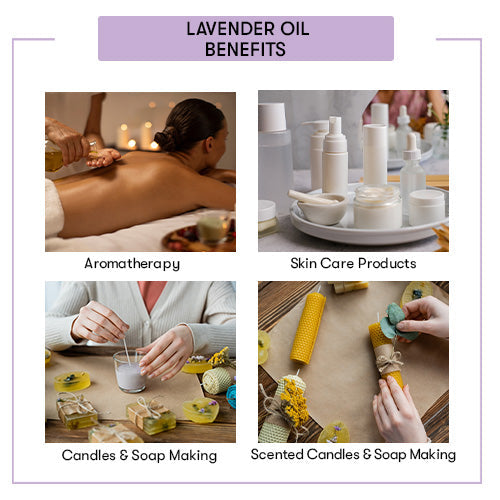 LAVENDER OIL BENEFITS

Aromatherapy

Skin Care Products

Candles & Soap Making

Scented Candles & Soap Making