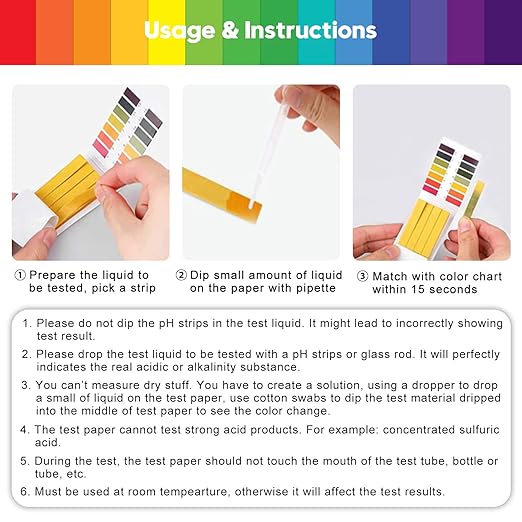 Usage & Instructions

① Prepare the liquid to be tested, pick a strip

② Dip small amount of liquid on the paper with pipette

③ Match with color chart within 15 seconds

1. Please do not dip the pH strips in the test liquid. It might lead to incorrectly showing test result.

2. Please drop the test liquid to be tested with a pH strips or glass rod. It will perfectly indicates the real acidic or alkalinity substance.

3. You can't measure dry stuff. You have to create a solution, using a dropper to drop a small of liquid on the test paper, use cotton swabs to dip the test material dripped into the middle of test paper to see the color change.

4. The test paper cannot test strong acid products. For example: concentrated sulfuric acid.

5. During the test, the test paper should not touch the mouth of the test tube, bottle or tube, etc.

6. Must be used at room tempearture, otherwise it will affect the test results.