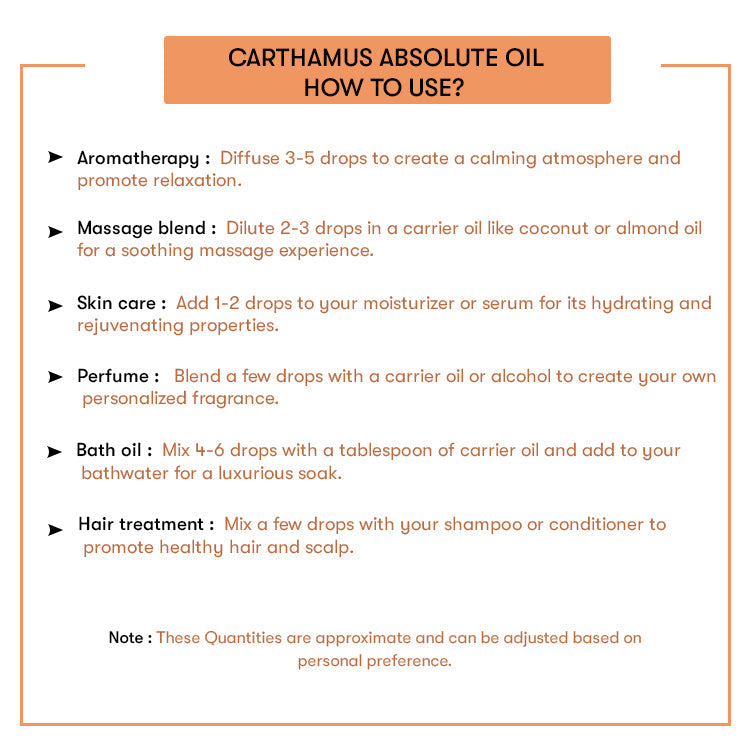 CARTHAMUS ABSOLUTE OIL
HOW TO USE?

➤ Aromatherapy : Diffuse 3-5 drops to create a calming atmosphere and promote relaxation.

➤ Massage blend : Dilute 2-3 drops in a carrier oil like coconut or almond oil for a soothing massage experience.

➤ Skin care : Add 1-2 drops to your moisturizer or serum for its hydrating and rejuvenating properties.

➤ Perfume : Blend a few drops with a carrier oil or alcohol to create your own personalized fragrance.

➤ Bath oil : Mix 4-6 drops with a tablespoon of carrier oil and add to your bathwater for a luxurious soak.

➤ Hair treatment : Mix a few drops with your shampoo or conditioner to promote healthy hair and scalp.

Note : These Quantities are approximate and can be adjusted based on personal preference.