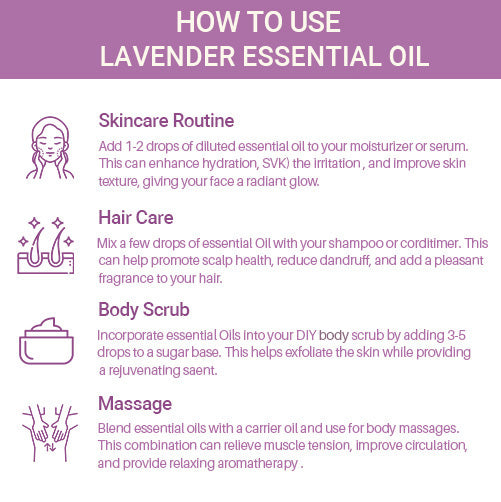 HOW TO USE
LAVENDER ESSENTIAL OIL

Skincare Routine
Add 1-2 drops of diluted essential oil to your moisturizer or serum. This can enhance hydration, SVK) the irritation , and improve skin texture, giving your face a radiant glow.

Hair Care
Mix a few drops of essential Oil with your shampoo or corditimer. This can help promote scalp health, reduce dandruff, and add a pleasant fragrance to your hair.

Body Scrub
Incorporate essential Oils into your DIY body scrub by adding 3-5 drops to a sugar base. This helps exfoliate the skin while providing a rejuvenating saent.

Massage
Blend essential oils with a carrier oil and use for body massages. This combination can relieve muscle tension, improve circulation, and provide relaxing aromatherapy .