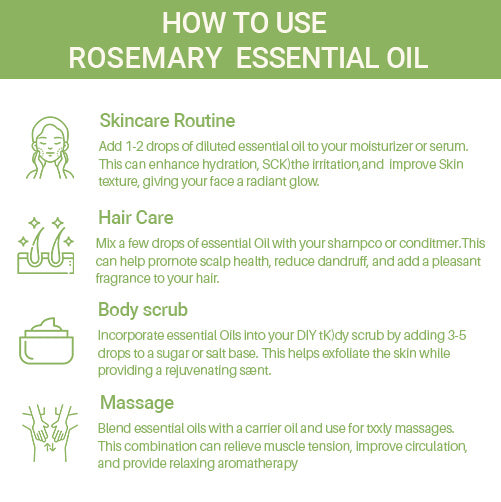 HOW TO USE
ROSEMARY ESSENTIAL OIL

Skincare Routine
Add 1-2 drops of diluted essential oil to your moisturizer or serum. This can enhance hydration, SCK)the irritation,and improve Skin texture, giving your face a radiant glow.

Hair Care
Mix a few drops of essential Oil with your sharnpco or conditmer.This can help prornote scalp health, reduce dandruff, and add a pleasant fragrance to your hair.

Body scrub
Incorporate essential Oils into your DIY tK)dy scrub by adding 3-5 drops to a sugar or salt base. This helps exfoliate the skin while providing a rejuvenating sænt.

Massage
Blend essential oils with a carrier oil and use for txxly massages. This combination can relieve muscle tension, improve circulation, and provide relaxing aromatherapy