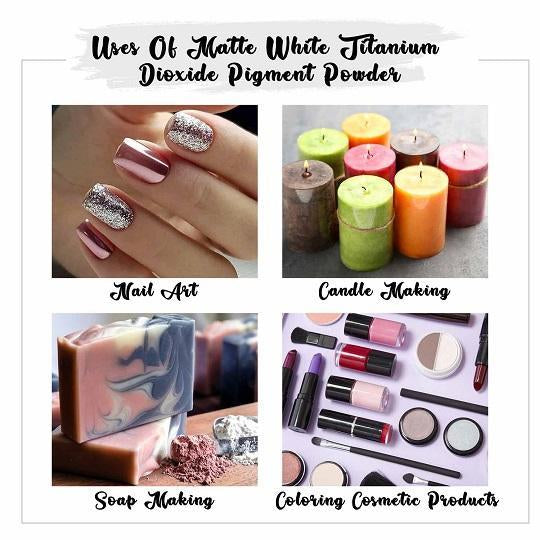 Uses Of Matte White Titanium Dioxide Pigment Powder

Nail Art

Candle Making

Soap Making

Coloring Cosmetic Products