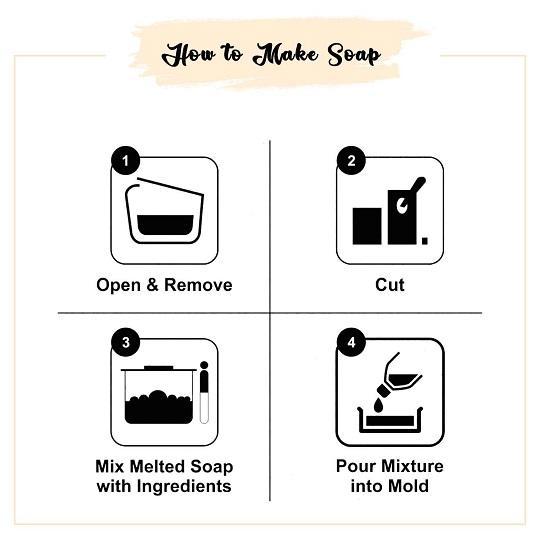 How to Make Soap

1

Open & Remove

2

Cut

3

Mix Melted Soap with Ingredients

4

Pour Mixture into Mold