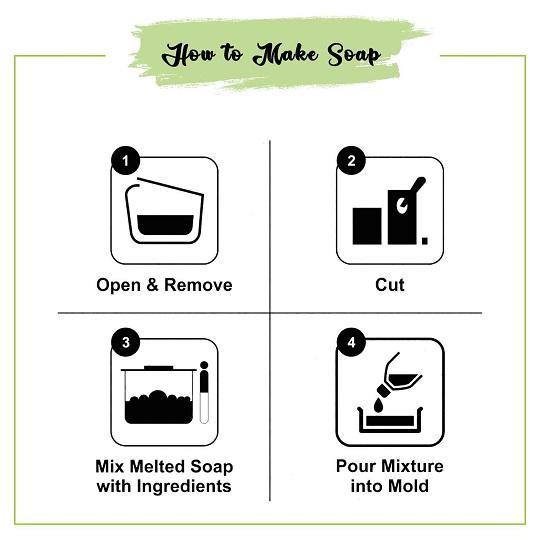 How to Make Soap

1

Open & Remove

2

Cut

3

Mix Melted Soap with Ingredients

4

Pour Mixture into Mold