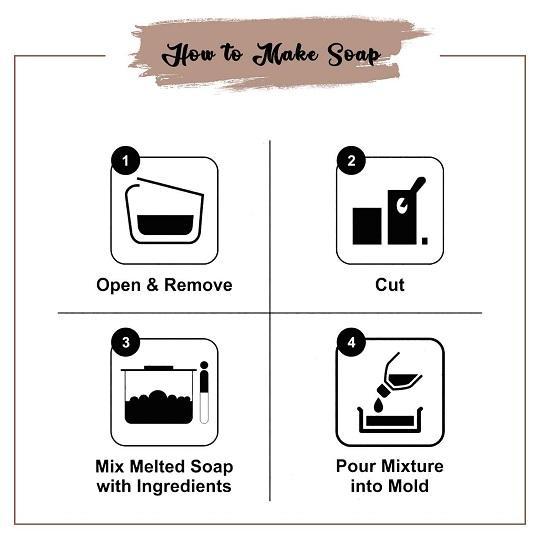 How to Make Soap

1

Open & Remove

2

Cut

3

Mix Melted Soap with Ingredients

4

Pour Mixture into Mold